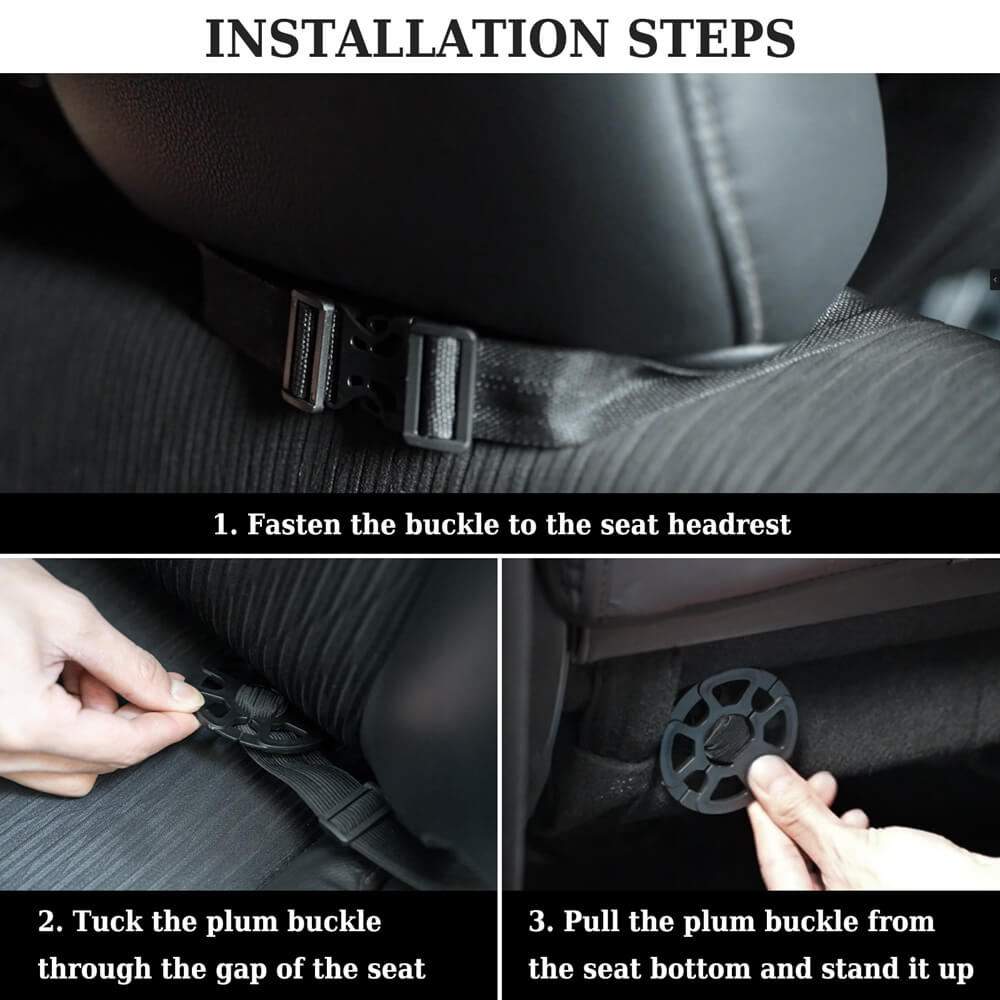 INSTALLATION STEPS

1. Fasten the buckle to the seat headrest

2. Tuck the plum buckle through the gap of the seat

3. Pull the plum buckle from the seat bottom and stand it up