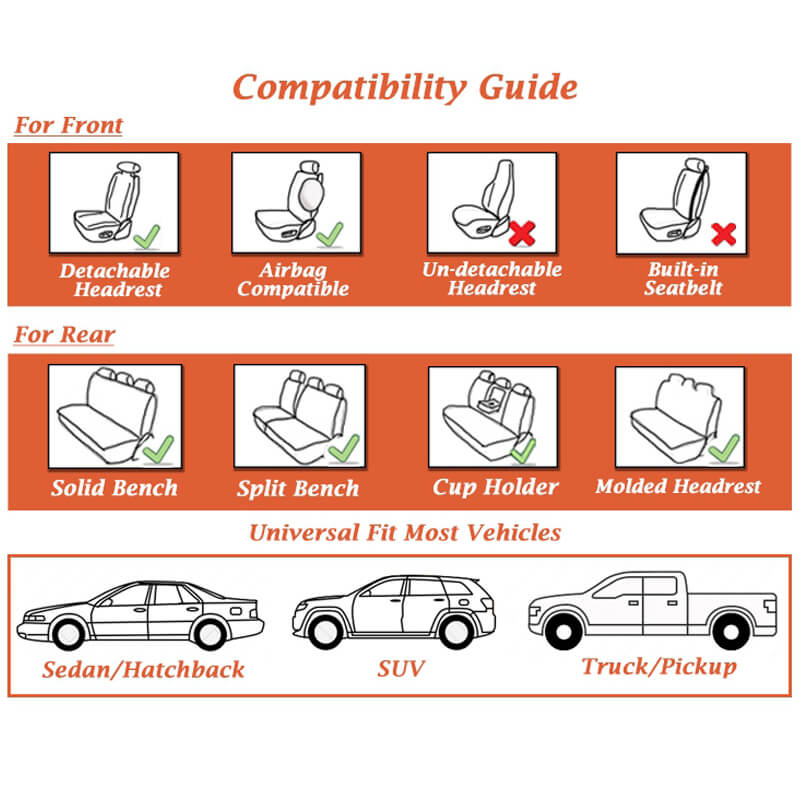 Compatibility Guide

For Front

Detachable Headrest

Airbag Compatible

Un-detachable Headrest

Built-in Seatbelt

For Rear

Solid Bench

Split Bench

Cup Holder

Molded Headrest

Universal Fit Most Vehicles

Sedan/Hatchback

SUV

Truck/Pickup