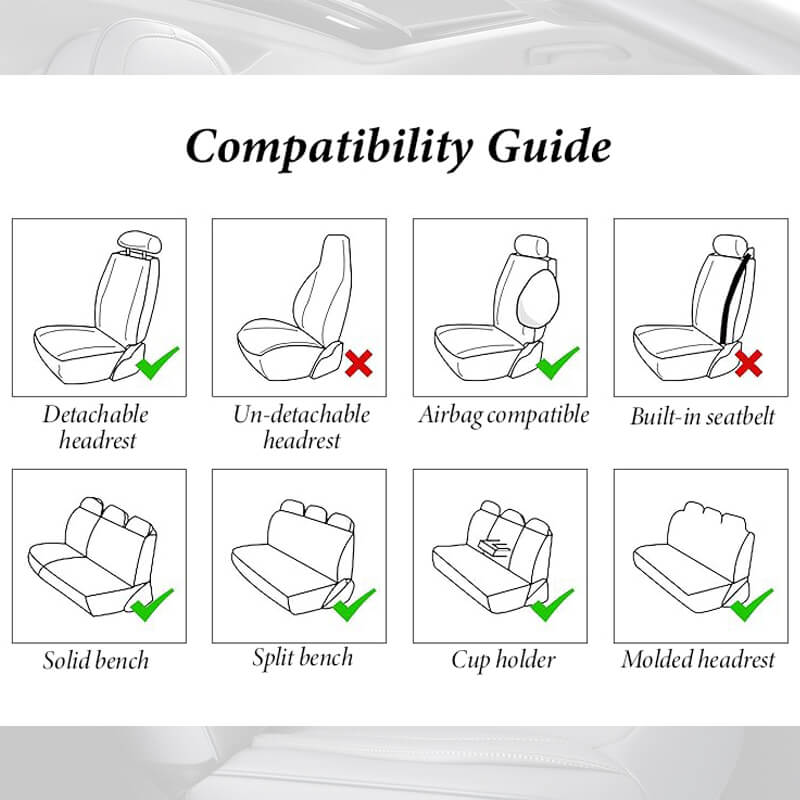 Compatibility Guide

Detachable headrest

Un-detachable headrest

Airbag compatible

Built-in seatbelt

Solid bench

Split bench

Cup holder

Molded headrest